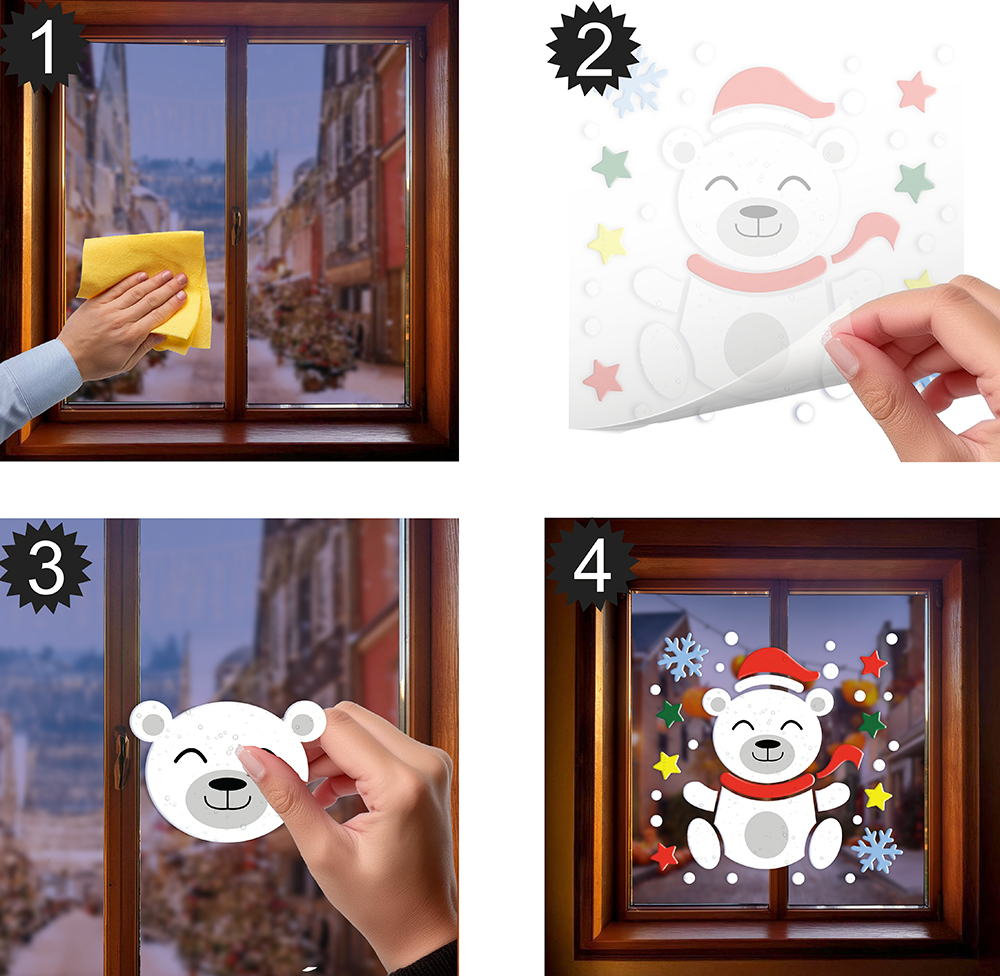 1

2

3

4