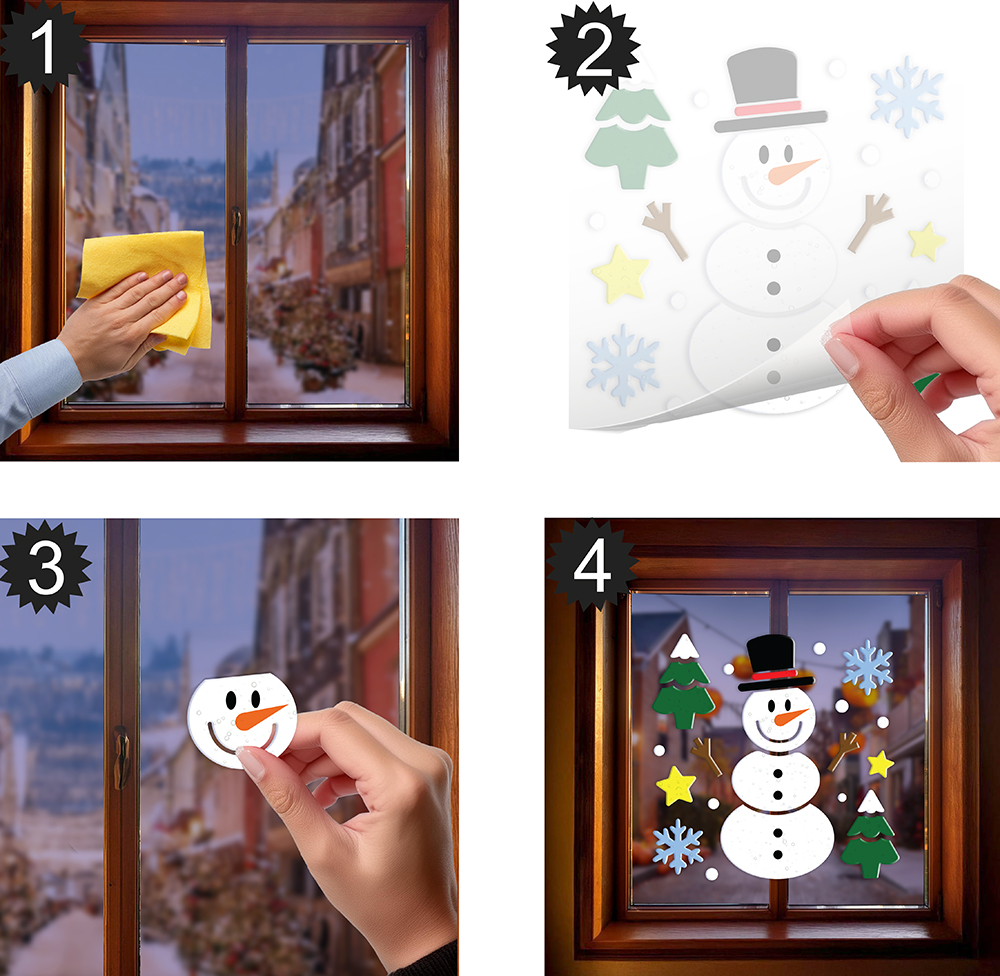 1

2

3

4